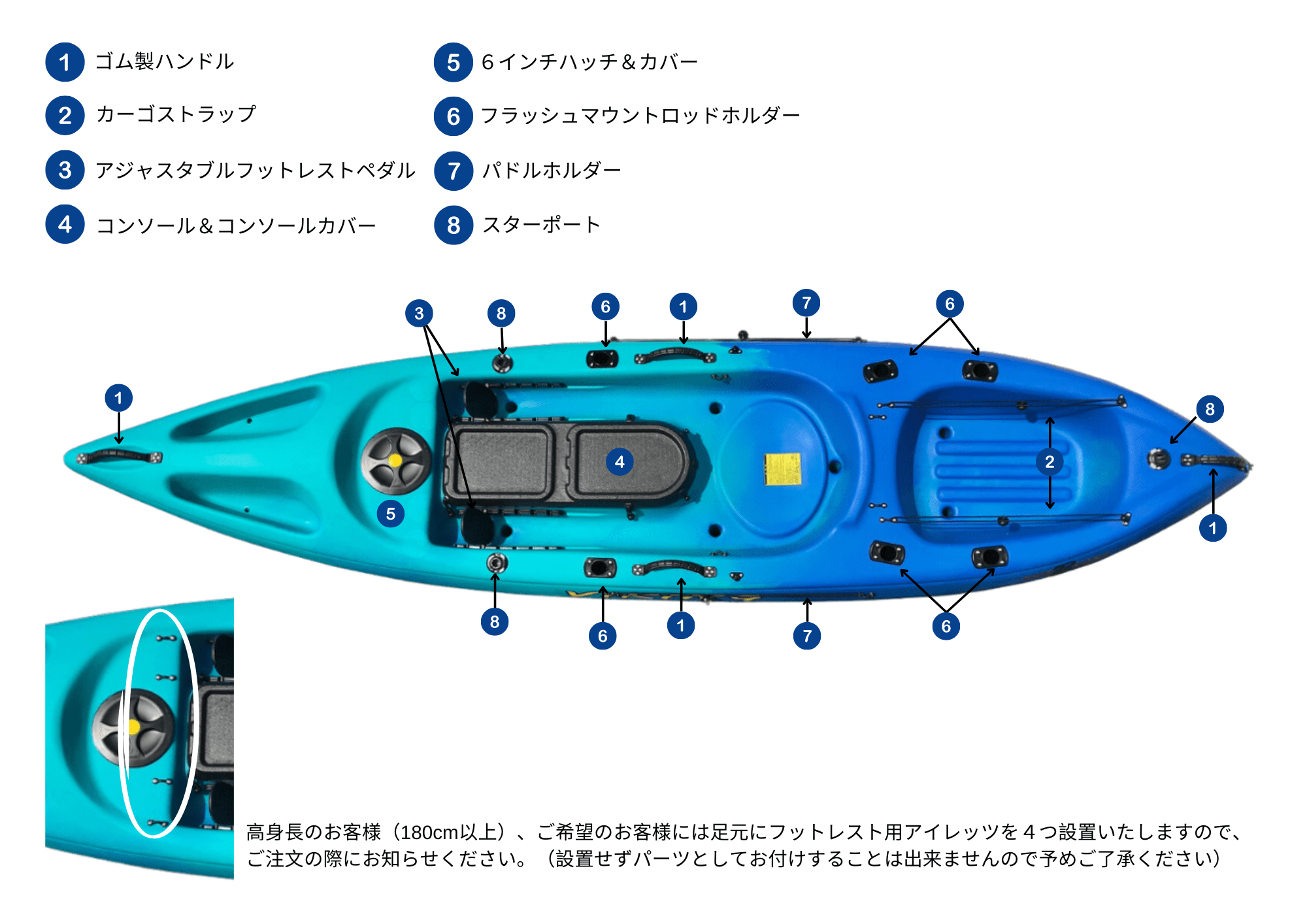 1 ゴム製ハンドル
2 カーゴストラップ
3 アジャスタブルフットレストペダル
4 コンソール＆コンソールカバー
5 6インチハッチ＆カバー
6 フラッシュマウントロッドホルダー
7 パドルホルダー
8 スターポート

3 8 6 1 7 6
1 8
4 2
5 1
8 6 1 7 6

高身長のお客様（180cm以上）、ご希望のお客様には足元にフットレスト用アイレッツを４つ設置いたしますので、ご注文の際にお知らせください。（設置せずパーツとしてお付けすることは出来ませんので予めご了承ください）